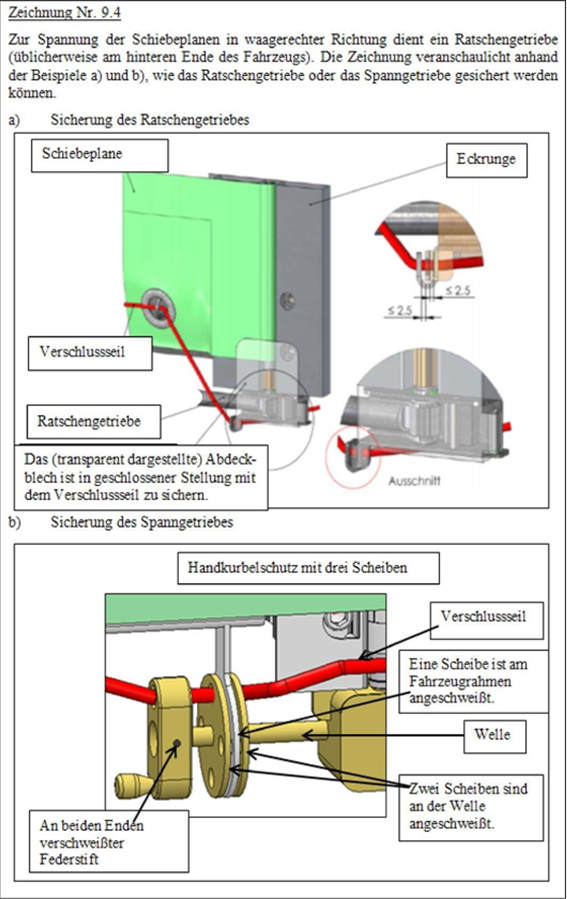 Zeichnung Nr. 9.4

Zur Spannung der Schiebeplanen in waagerechter Richtung dient ein Ratschengetriebe (üblicherweise am hinteren Ende des Fahrzeugs). Die Zeichnung veranschaulicht anhand der Beispiele a) und b), wie das Ratschengetriebe oder das Spanngetriebe gesichert werden können.

a) Sicherung des Ratschengetriebes

Schiebeplane

Eckrunge

≤ 2.5

≤ 2.5

Verschlussseil

Ratschengetriebe

Das (transparent dargestellte) Abdeckblech ist in geschlossener Stellung mit dem Verschlussseil zu sichern.

Ausschnitt

b) Sicherung des Spanngetriebes

Handkurbelschutz mit drei Scheiben

Verschlussseil

Eine Scheibe ist am Fahrzeugrahmen angeschweißt.

Welle

Zwei Scheiben sind an der Welle angeschweißt.

An beiden Enden verschweißter Federstift