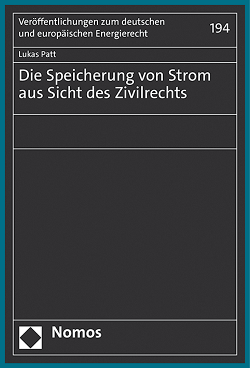 Veröffentlichungen zum deutschen und europäischen Energierecht

194

Lukas Patt

Die Speicherung von Strom aus Sicht des Zivilrechts

Nomos